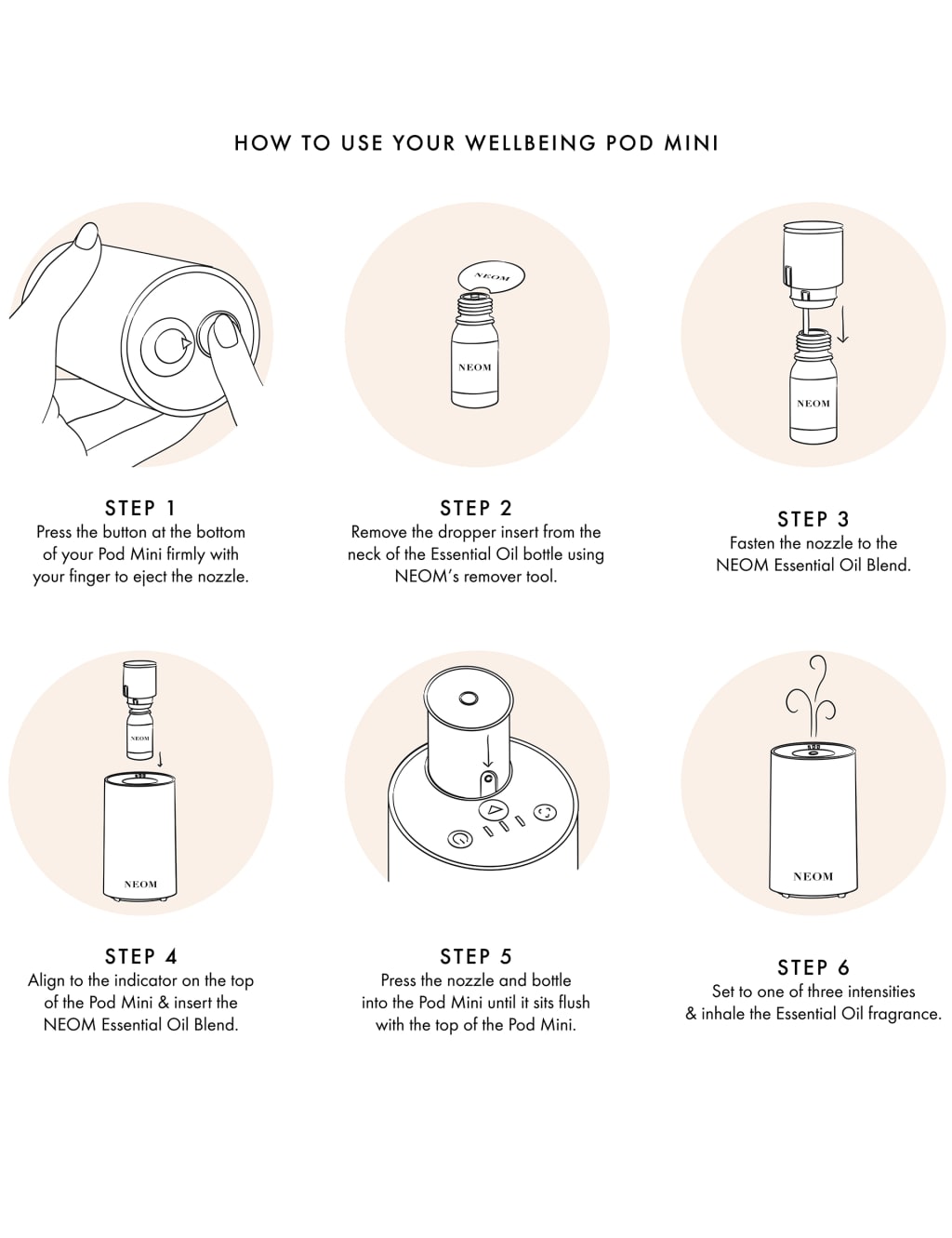 HOW TO USE YOUR WELLBEING POD MINI

NEOM

NEOM

NEOM

STEP 1
Press the button at the bottom of your Pod Mini firmly with your finger to eject the nozzle.

STEP 2
Remove the dropper insert from the neck of the Essential Oil bottle using NEOM's remover tool.

STEP 3
Fasten the nozzle to the NEOM Essential Oil Blend.

NEOM

NEOM

NEOM

STEP 4
Align to the indicator on the top of the Pod Mini & insert the NEOM Essential Oil Blend.

STEP 5
Press the nozzle and bottle into the Pod Mini until it sits flush with the top of the Pod Mini.

STEP 6
Set to one of three intensities & inhale the Essential Oil fragrance.