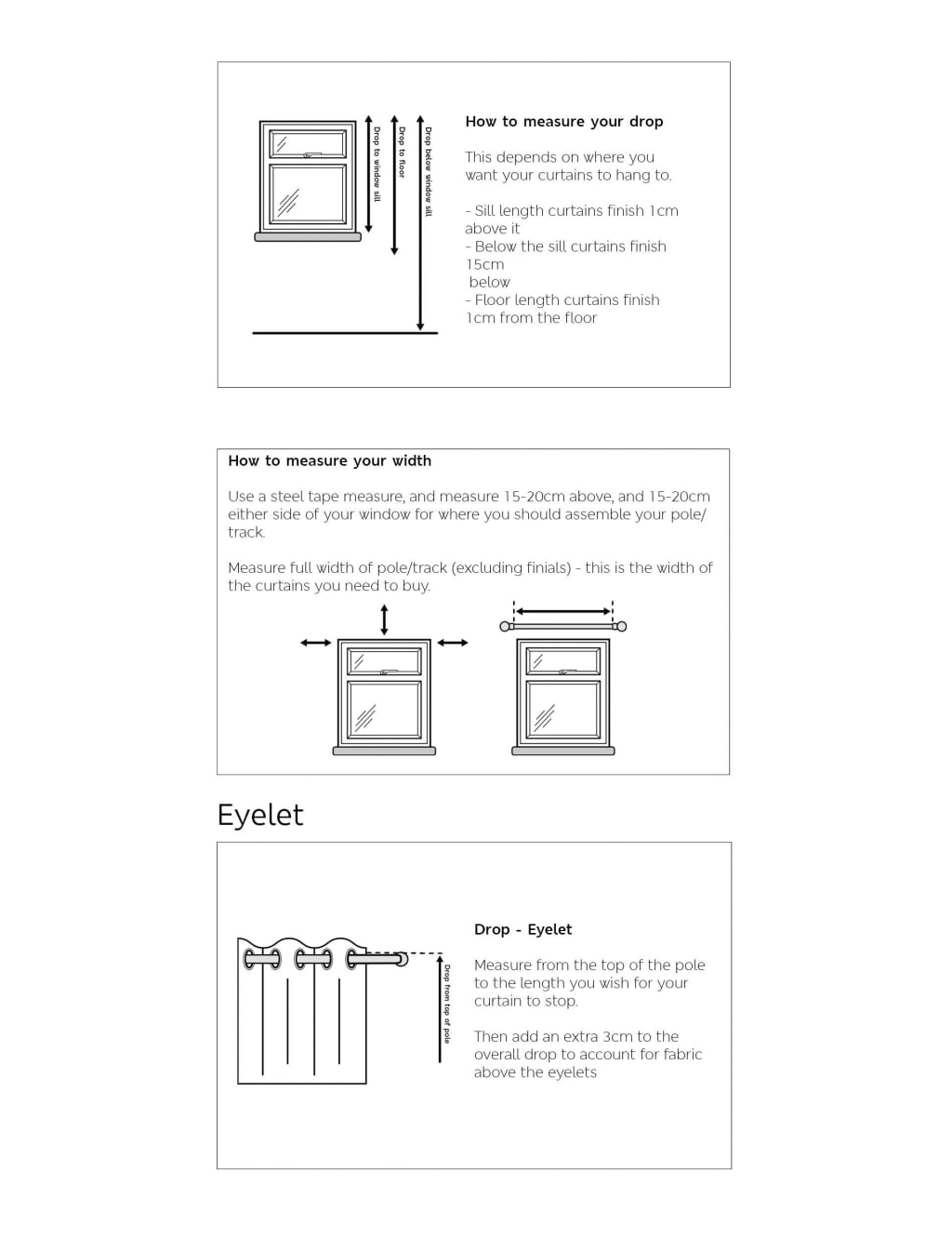 Drop to window sill
Drop to floor
Drop below window sill

How to measure your drop

This depends on where you want your curtains to hang to.

- Sill length curtains finish 1cm above it
- Below the sill curtains finish 15cm below
- Floor length curtains finish 1cm from the floor

How to measure your width

Use a steel tape measure, and measure 15-20cm above, and 15-20cm either side of your window for where you should assemble your pole/track.

Measure full width of pole/track (excluding finials) - this is the width of the curtains you need to buy.

Eyelet

Drop from top of pole

Drop - Eyelet

Measure from the top of the pole to the length you wish for your curtain to stop.

Then add an extra 3cm to the overall drop to account for fabric above the eyelets