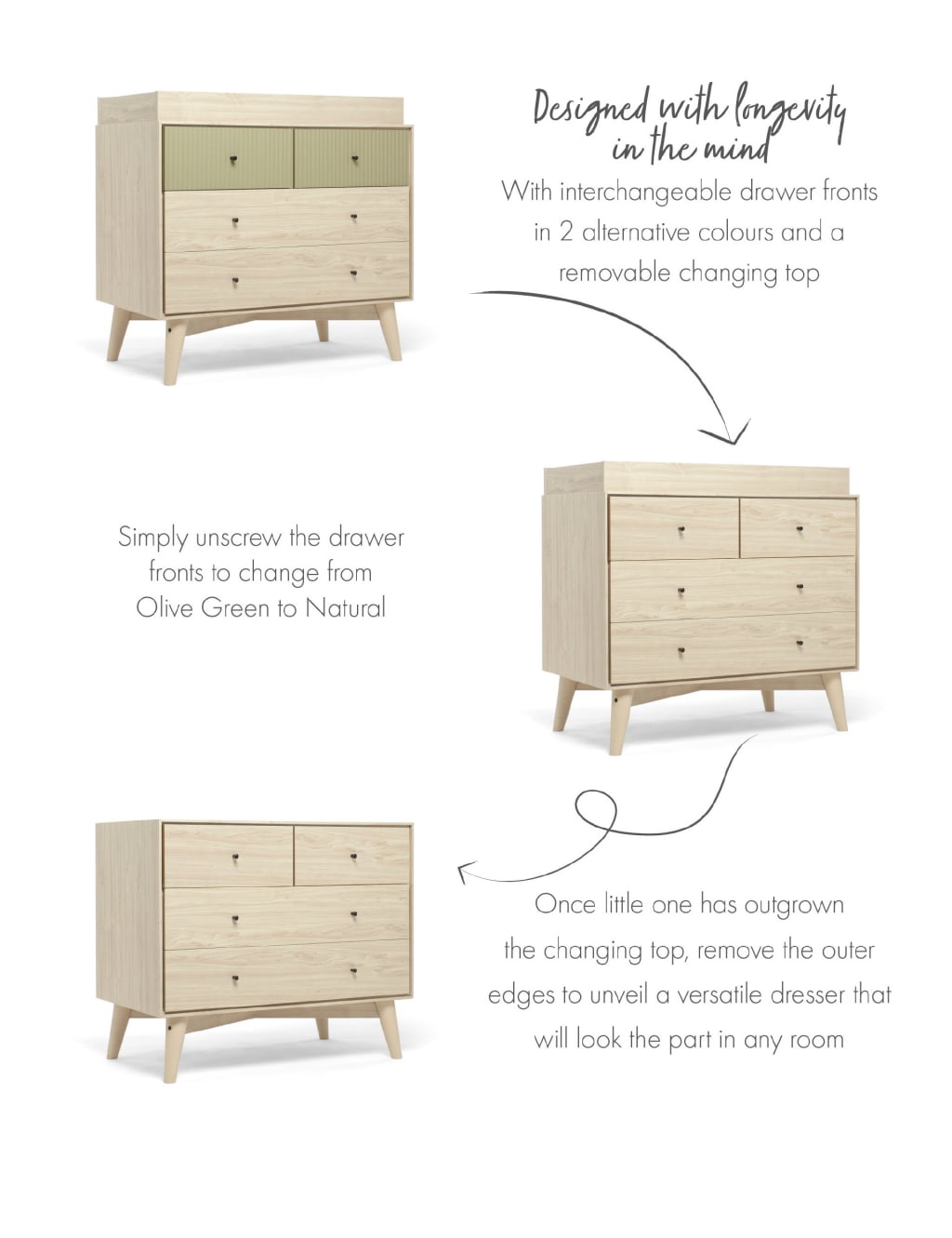 Designed with longevity in the mind

With interchangeable drawer fronts in 2 alternative colours and a removable changing top

Simply unscrew the drawer fronts to change from Olive Green to Natural

Once little one has outgrown the changing top, remove the outer edges to unveil a versatile dresser that will look the part in any room