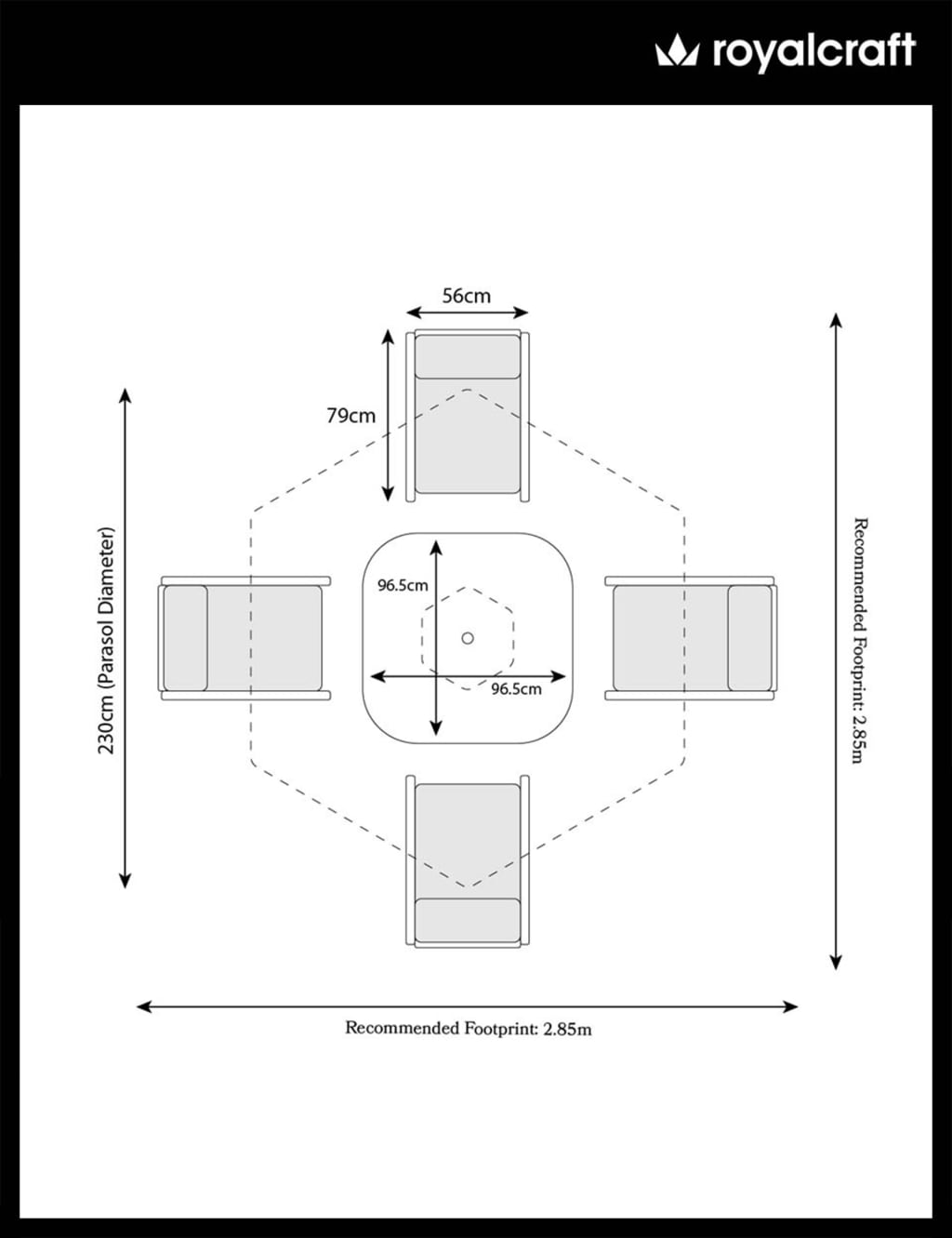 royalcraft

56cm

79cm

230cm (Parasol Diameter)

96.5cm

96.5cm

Recommended Footprint: 2.85m

Recommended Footprint: 2.85m